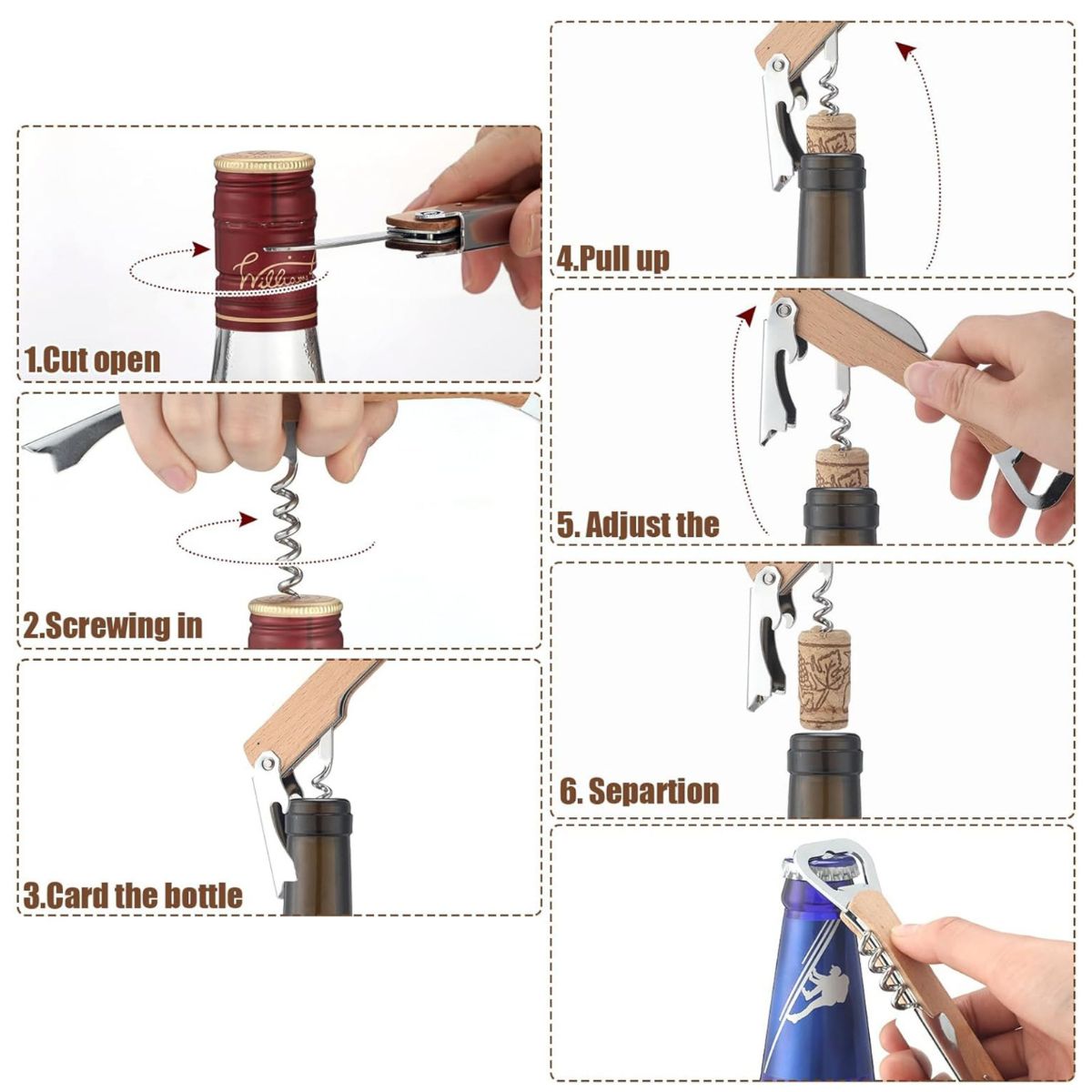 1.Cut open

2.Screwing in

3.Card the bottle

4.Pull up

5. Adjust the

6. Separtion